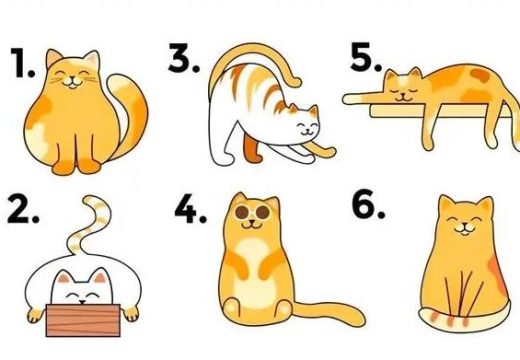 1.

3.

5.

2.

4.

6.